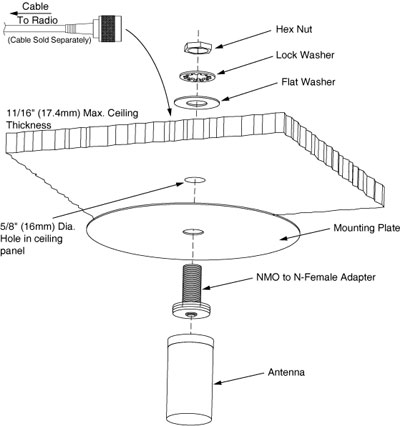 Cable
To Radio
(Cable Sold Separately)

Hex Nut

Lock Washer

Flat Washer

11/16" (17.4mm) Max. Ceiling Thickness

5/8" (16mm) Dia. Hole in ceiling panel

Mounting Plate

NMO to N-Female Adapter

Antenna