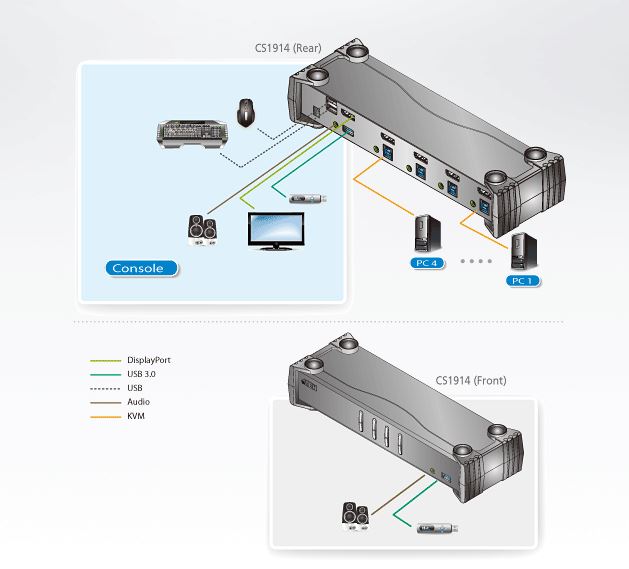 CS1914 (Rear)

Console

PC 4

PC 1

DisplayPort
USB 3.0
USB
Audio
KVM

CS1914 (Front)